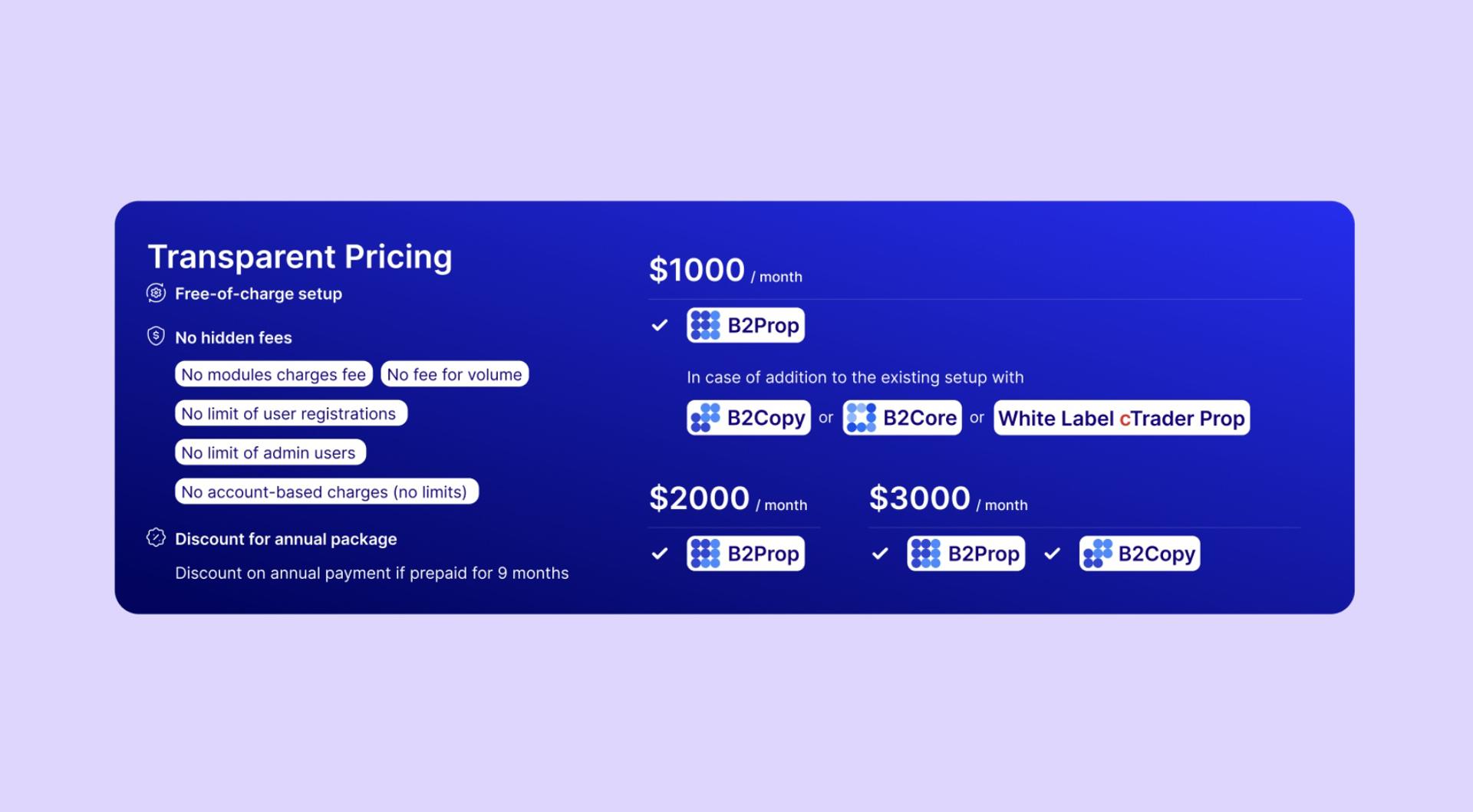 Transparent Pricing

Free-of-charge setup

No hidden fees

No modules charges fee

No fee for volume

No limit of user registrations

No limit of admin users

No account-based charges (no limits)

Discount for annual package

Discount on annual payment if prepaid for 9 months

$1000 / month

✓ B2Prop

In case of addition to the existing setup with

B2Copy or B2Core or White Label cTrader Prop

$2000 / month

✓ B2Prop

$3000 / month

✓ B2Prop ✓ B2Copy